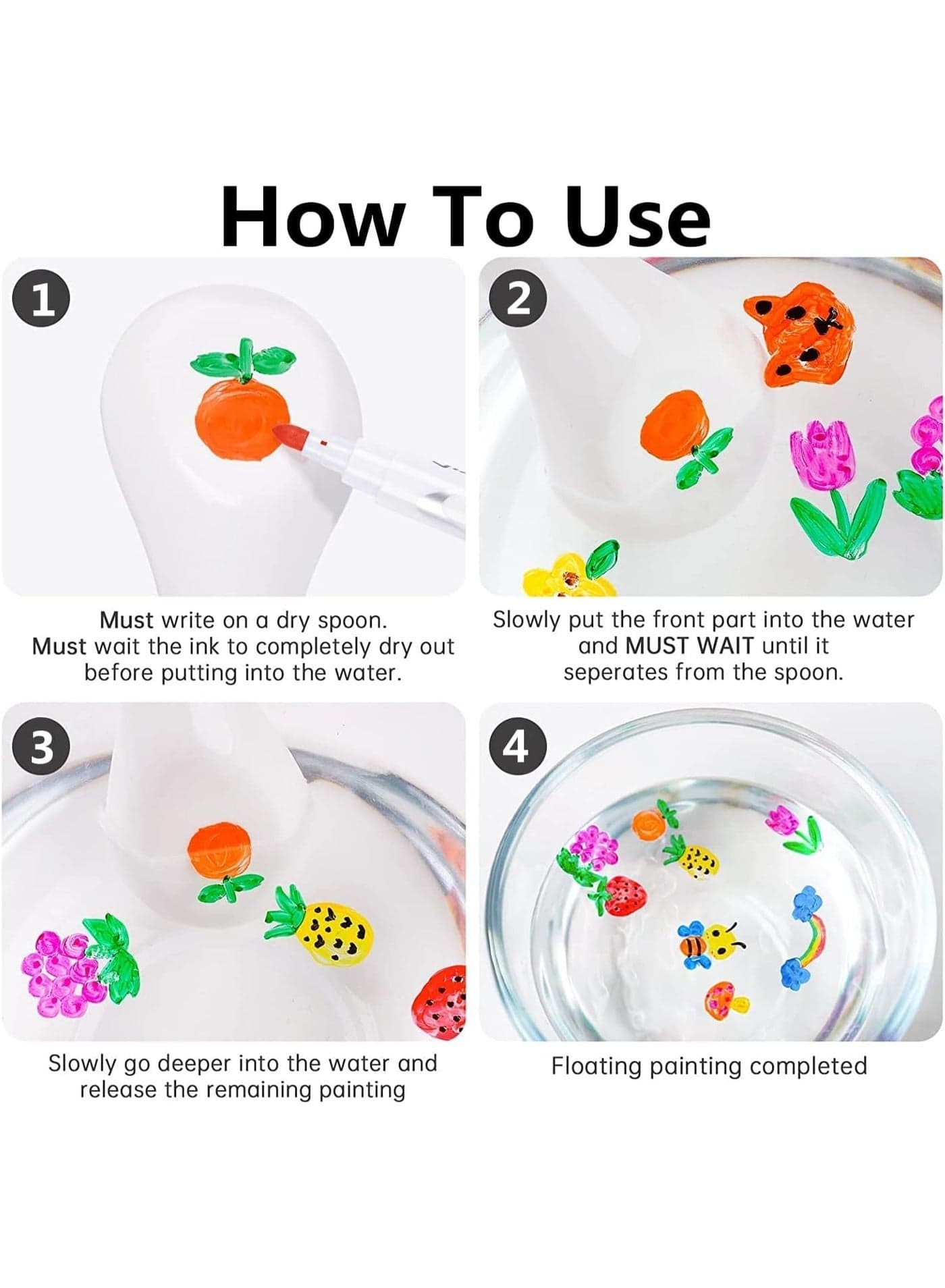 How To Use

1

Must write on a dry spoon. Must wait the ink to completely dry out before putting into the water.

2

Slowly put the front part into the water and MUST WAIT until it seperates from the spoon.

3

Slowly go deeper into the water and release the remaining painting

4

Floating painting completed