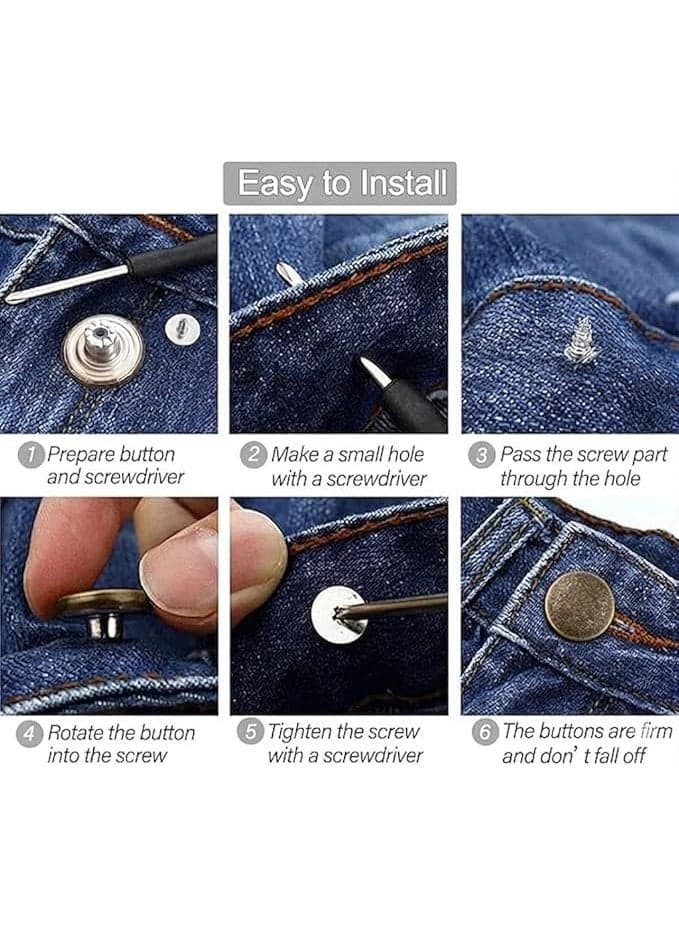 Easy to Install

1 Prepare button and screwdriver

2 Make a small hole with a screwdriver

3 Pass the screw part through the hole

4 Rotate the button into the screw

5 Tighten the screw with a screwdriver

6 The buttons are firm and don' t fall off