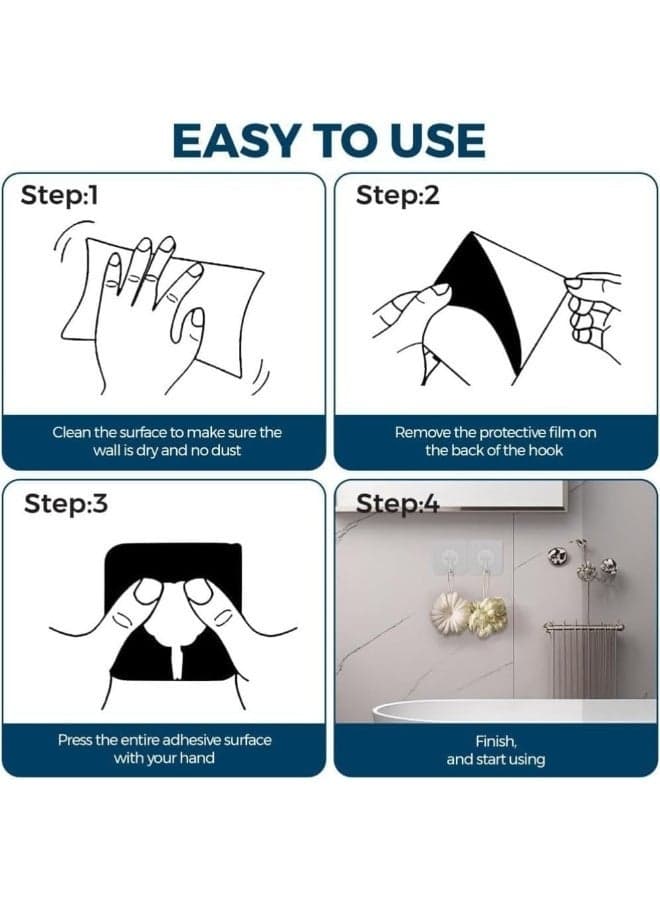 EASY TO USE

Step:1

Clean the surface to make sure the wall is dry and no dust

Step:2

Remove the protective film on the back of the hook

Step:3

Press the entire adhesive surface with your hand

Step:4

Finish, and start using