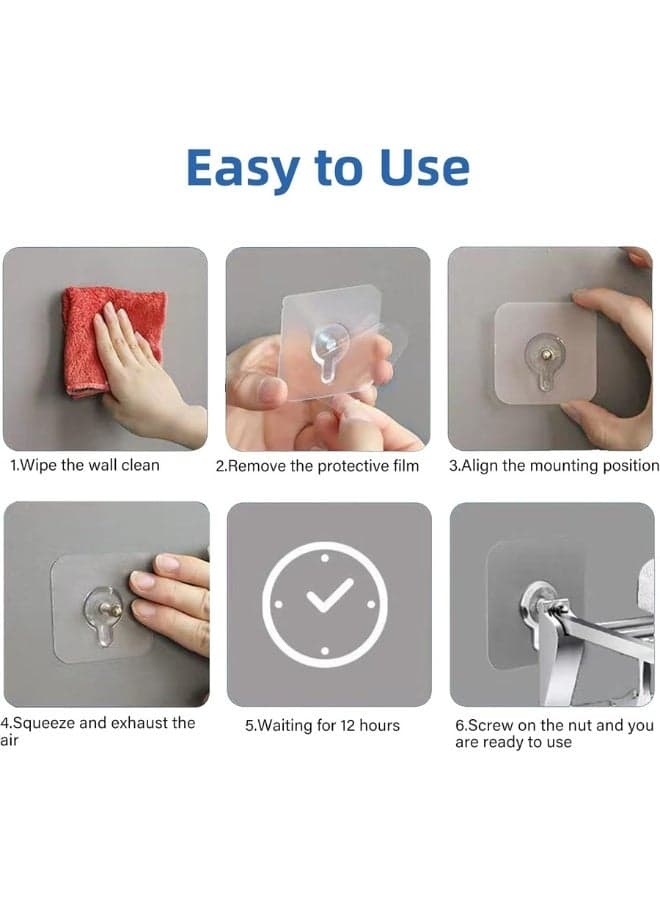 Easy to Use

1.Wipe the wall clean

2.Remove the protective film

3.Align the mounting position

4.Squeeze and exhaust the air

5.Waiting for 12 hours

6.Screw on the nut and you are ready to use